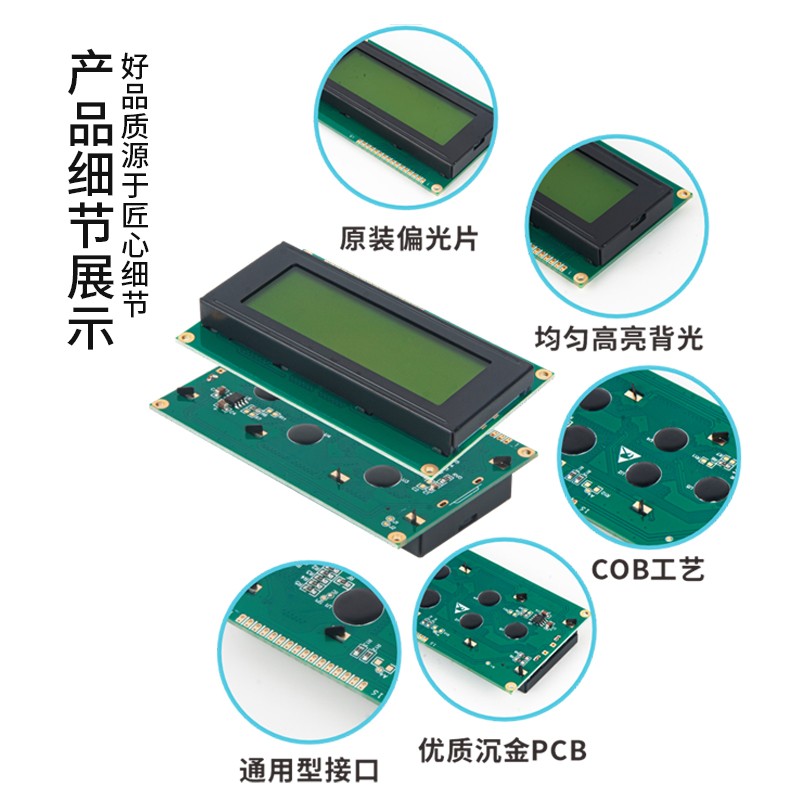 产品细节展示

好品质源于匠心细节

原装偏光片

均匀高亮背光

COB工艺

通用型接口

优质沉金PCB