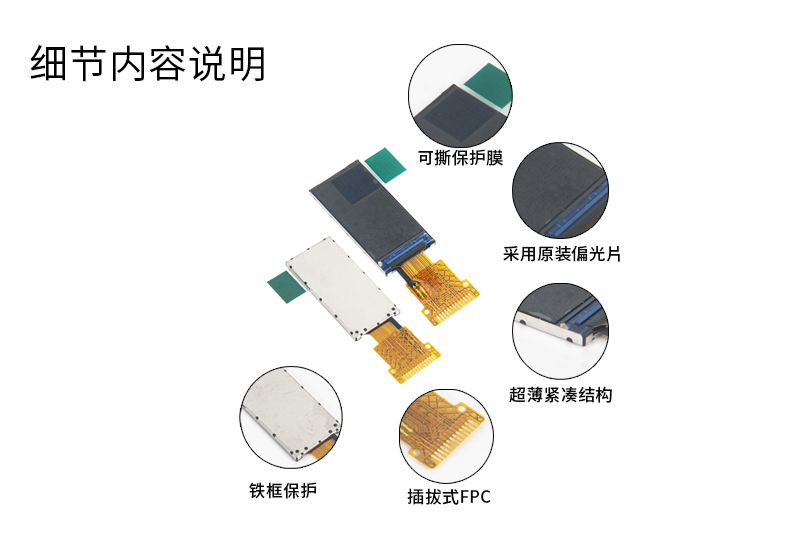 细节内容说明

可撕保护膜

采用原装偏光片

超薄紧凑结构

铁框保护

插拔式FPC